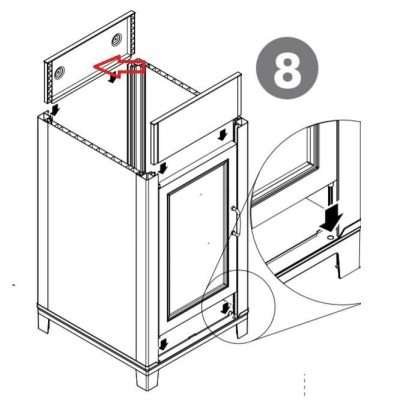 8