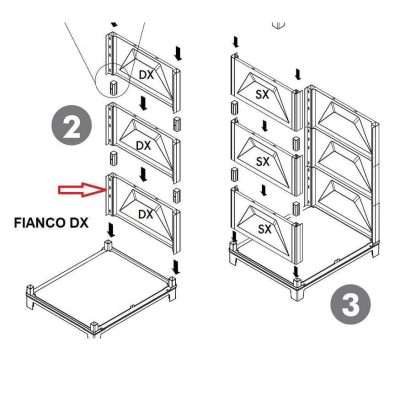 DX

2

DX

DX

FIANCO DX

SX

SX

SX

3