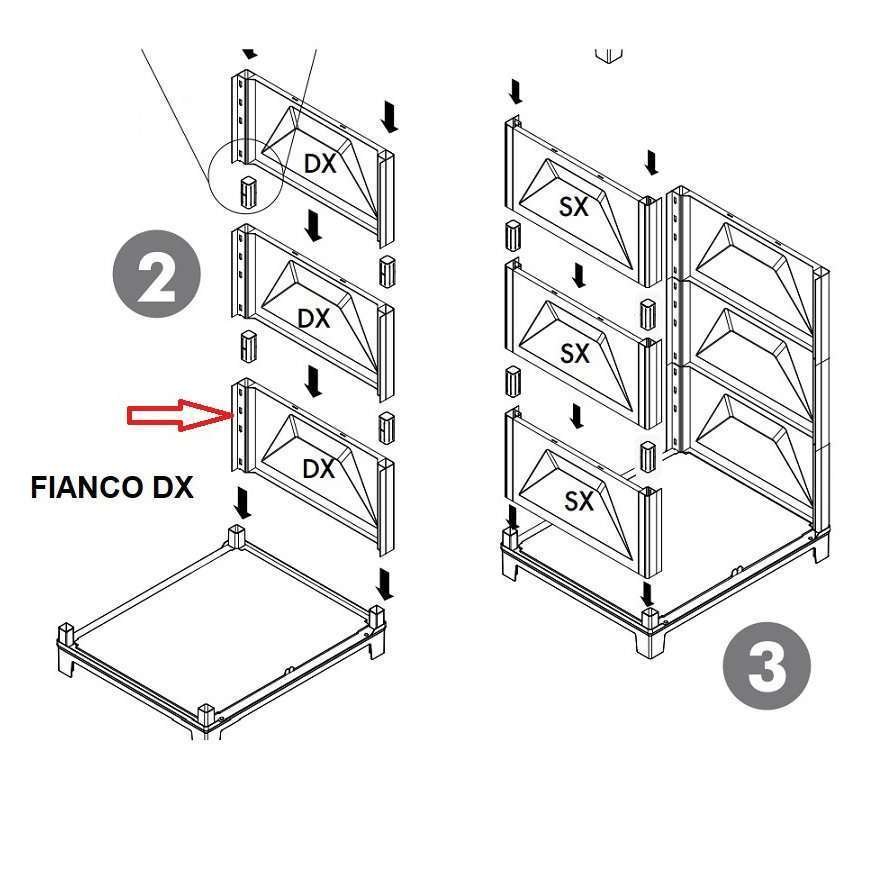 DX
2
DX
DX
FIANCO DX
SX
SX
SX
3