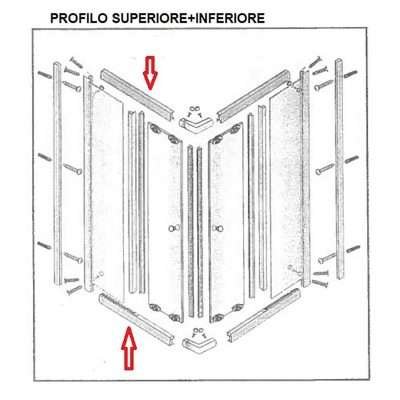 PROFILO SUPERIORE+INFERIORE