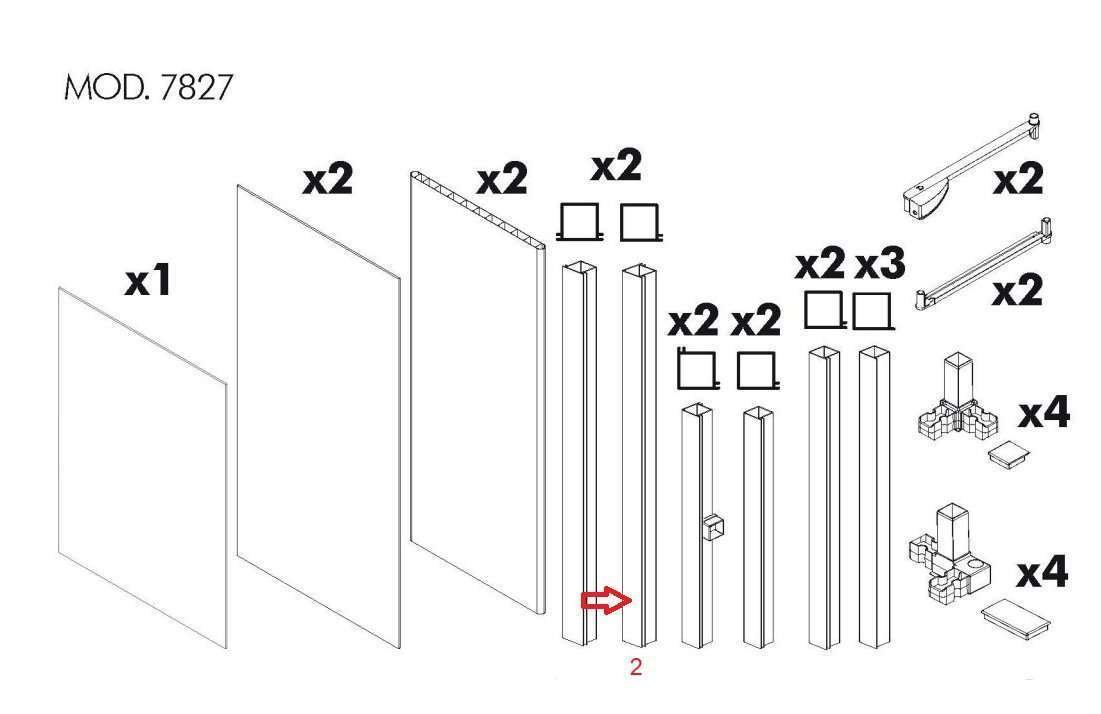 MOD. 7827

x1

x2

x2

x2

x2

x2

x2

x3

x2

x2

x4

x4

2