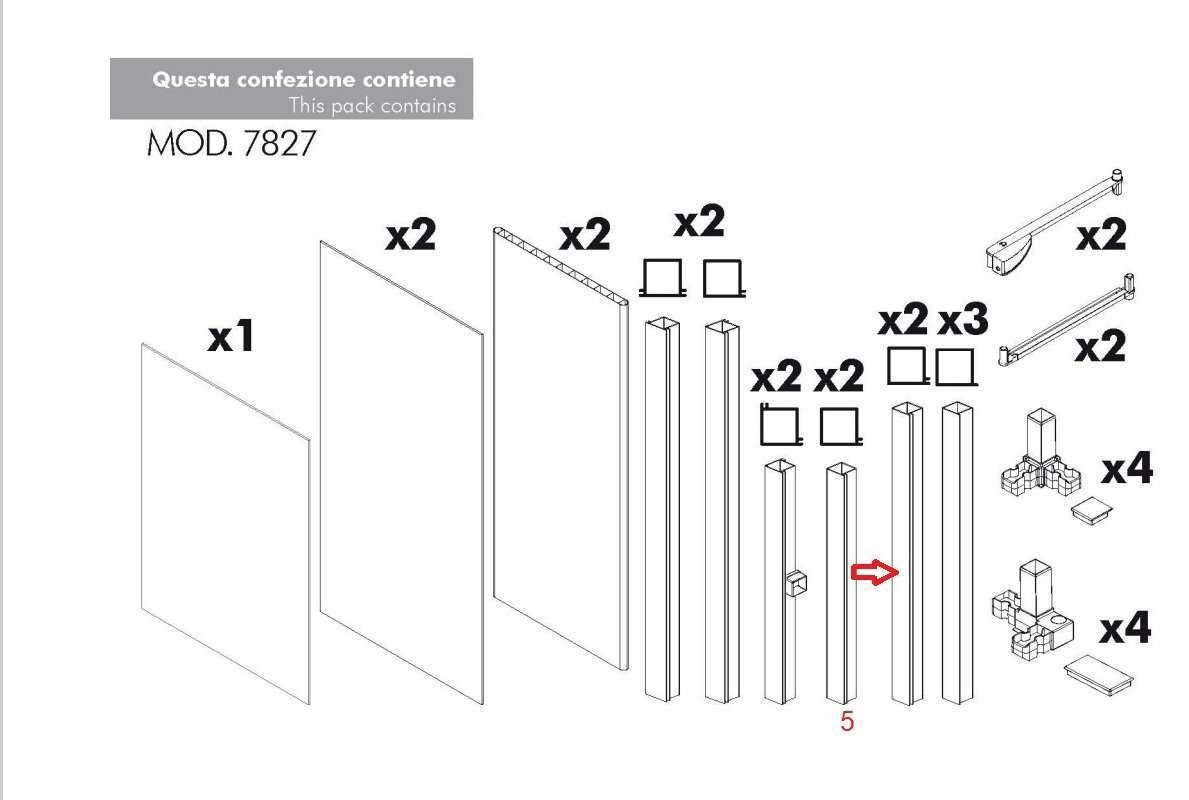 Questa confezione contiene
This pack contains

MOD. 7827

x1

x2

x2

x2

x2

x2

x2 x3

x2

x2

x4

x4

5