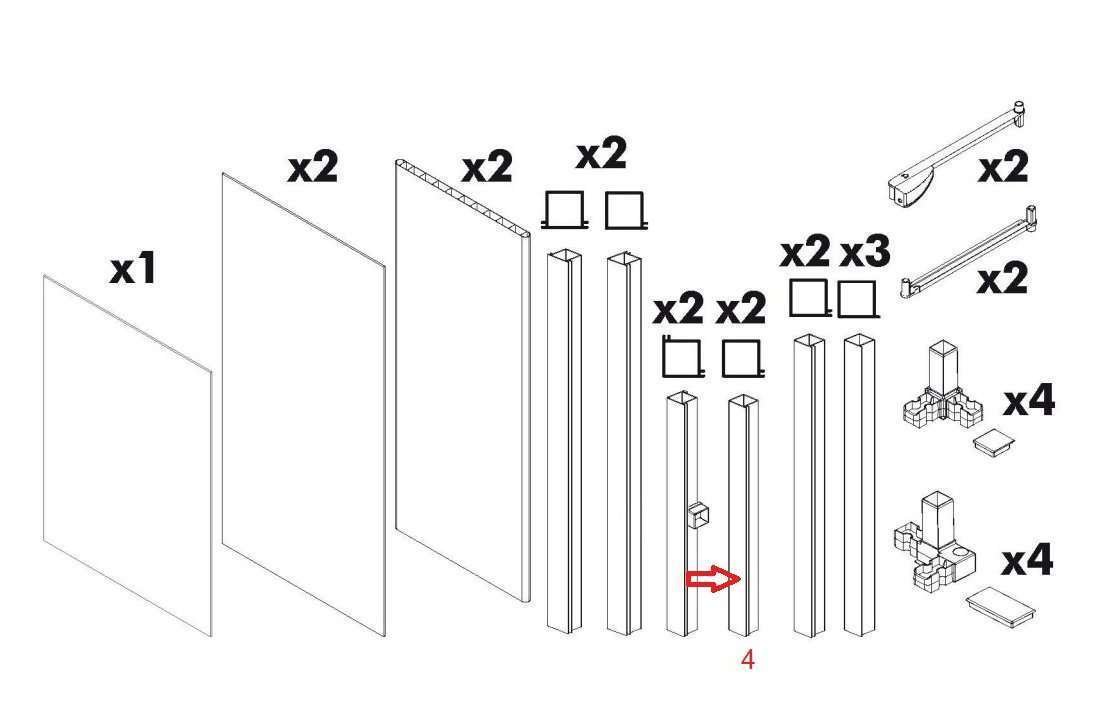 x1
x2
x2
x2
x2
x2
x2
x3
x2
x2
x4
x4
4