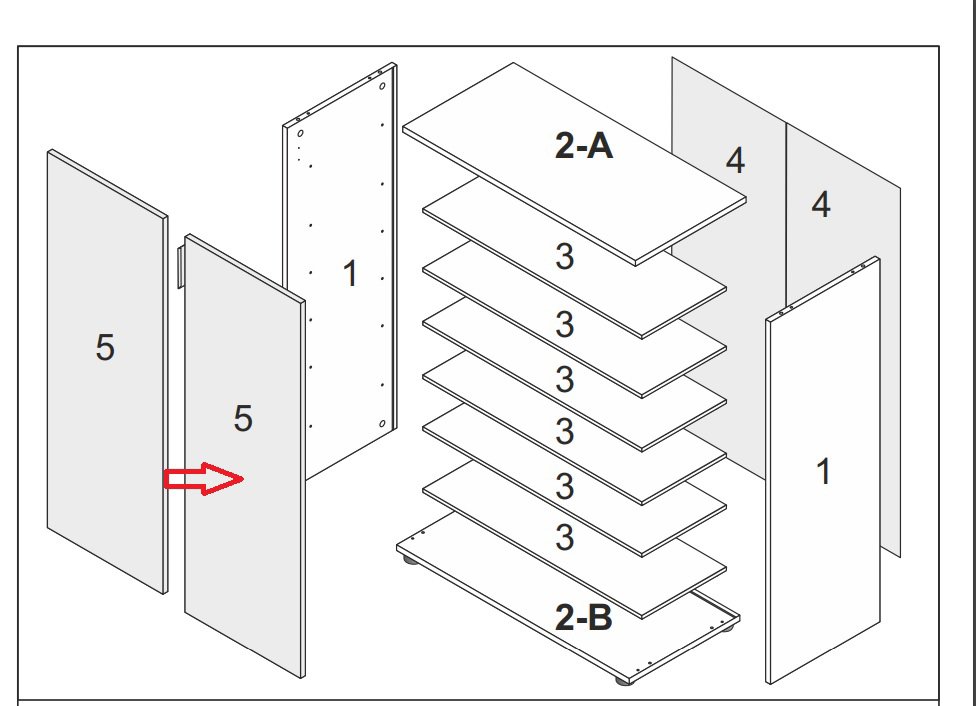 5

5

1

2-A

3

3

3

3

3

3

2-B

4

4

1