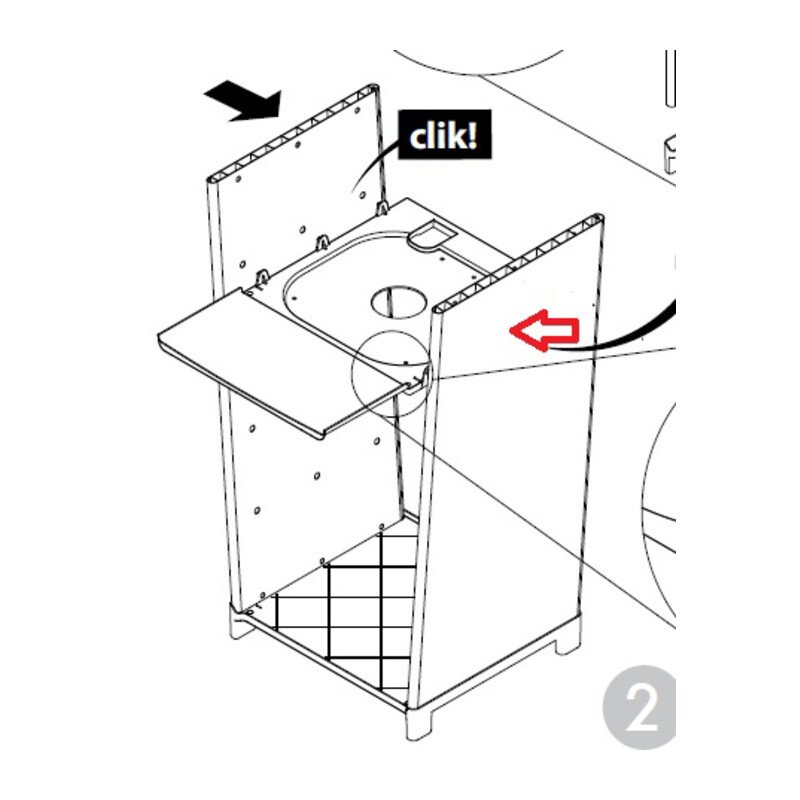 clik!

2